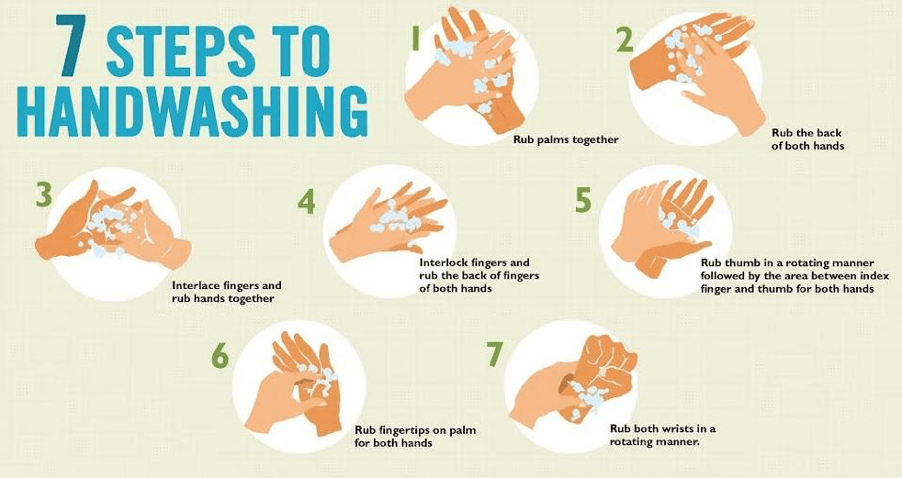 7 STEPS TO HANDWASHING

1
Rub palms together

2
Rub the back of both hands

3
Interlace fingers and rub hands together

4
Interlock fingers and rub the back of fingers of both hands

5
Rub thumb in a rotating manner followed by the area between index finger and thumb for both hands

6
Rub fingertips on palm for both hands

7
Rub both wrists in a rotating manner.